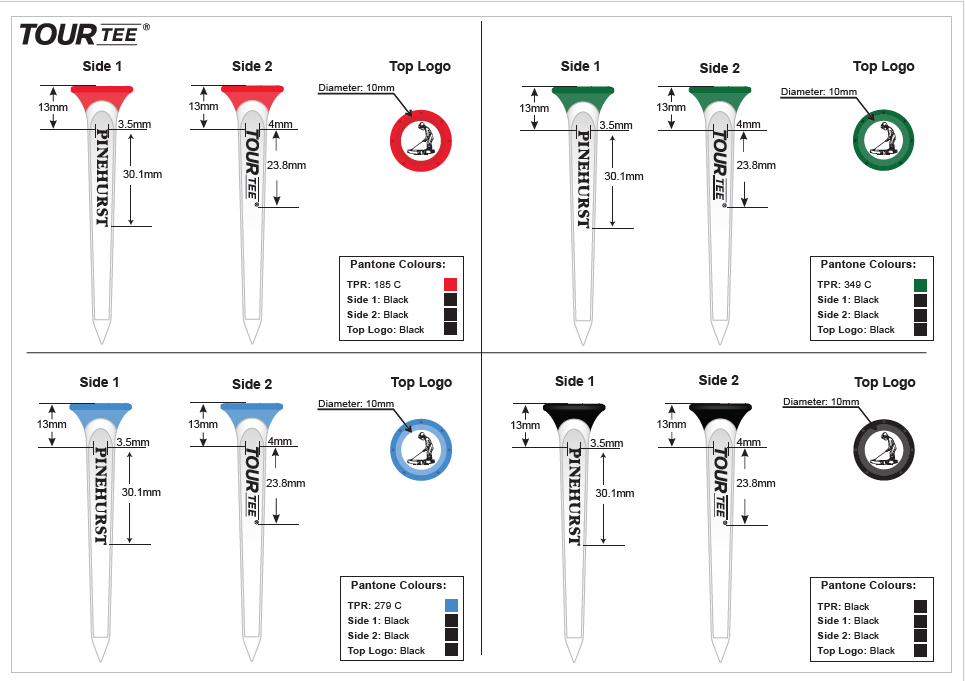 TOUR TEE ®

Side 1

13mm

3.5mm

PINEHURST

30.1mm

Side 2

13mm

4mm

TOUR TEE

23.8mm

Top Logo

Diameter: 10mm

Pantone Colours:

TPR: 185 C

Side 1: Black

Side 2: Black

Top Logo: Black

Side 1

13mm

3.5mm

PINEHURST

30.1mm

Side 2

13mm

4mm

TOUR TEE

23.8mm

Top Logo

Diameter: 10mm

Pantone Colours:

TPR: 349 C

Side 1: Black

Side 2: Black

Top Logo: Black

Side 1

13mm

3.5mm

PINEHURST

30.1mm

Side 2

13mm

4mm

TOUR TEE

23.8mm

Top Logo

Diameter: 10mm

Pantone Colours:

TPR: 279 C

Side 1: Black

Side 2: Black

Top Logo: Black

Side 1

13mm

3.5mm

PINEHURST

30.1mm

Side 2

13mm

4mm

TOUR TEE

23.8mm

Top Logo

Diameter: 10mm

Pantone Colours:

TPR: Black

Side 1: Black

Side 2: Black

Top Logo: Black